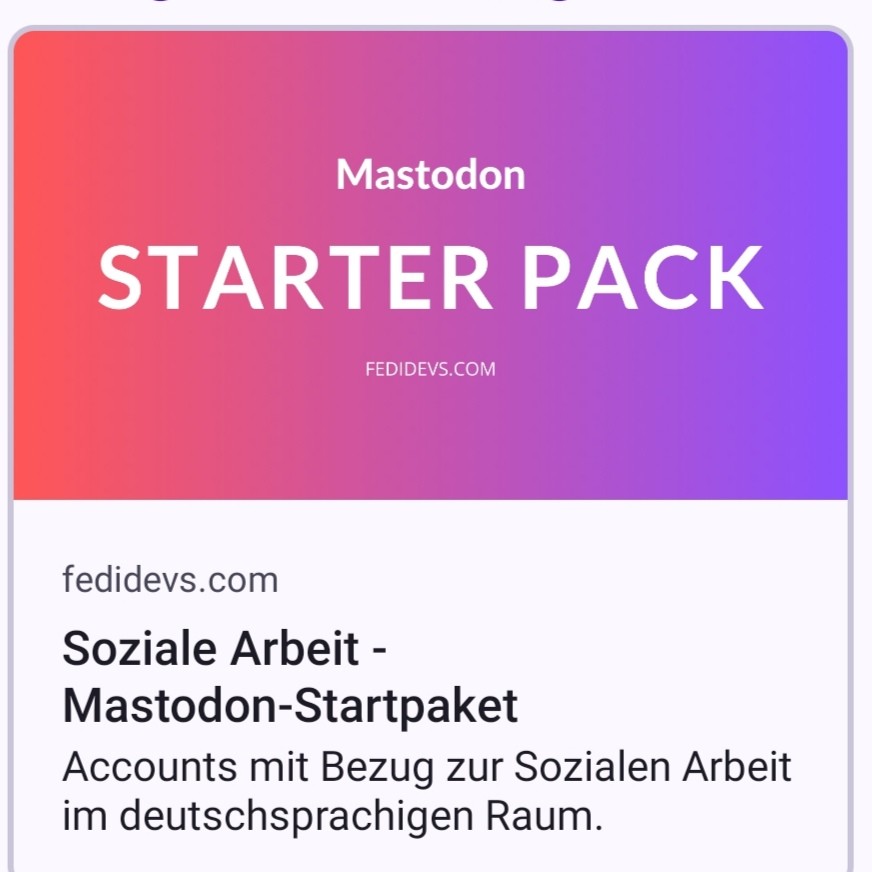 Mastodon
STARTER PACK
FEDIDEVS.COM

fedidevs.com

Soziale Arbeit - Mastodon-Startpaket

Accounts mit Bezug zur Sozialen Arbeit im deutschsprachigen Raum.